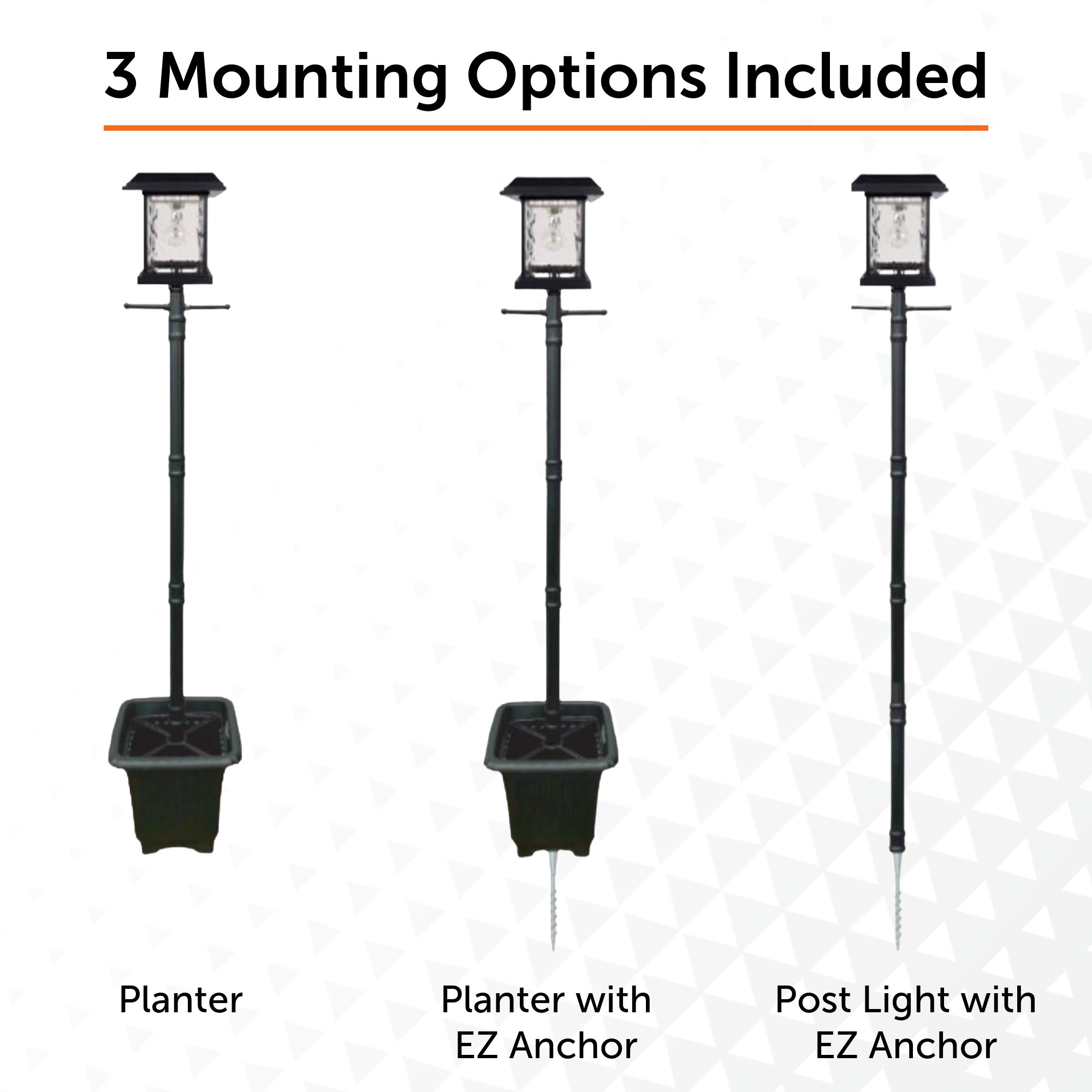 3 Mounting Options Included

Planter

Planter with EZ Anchor

Post Light with EZ Anchor