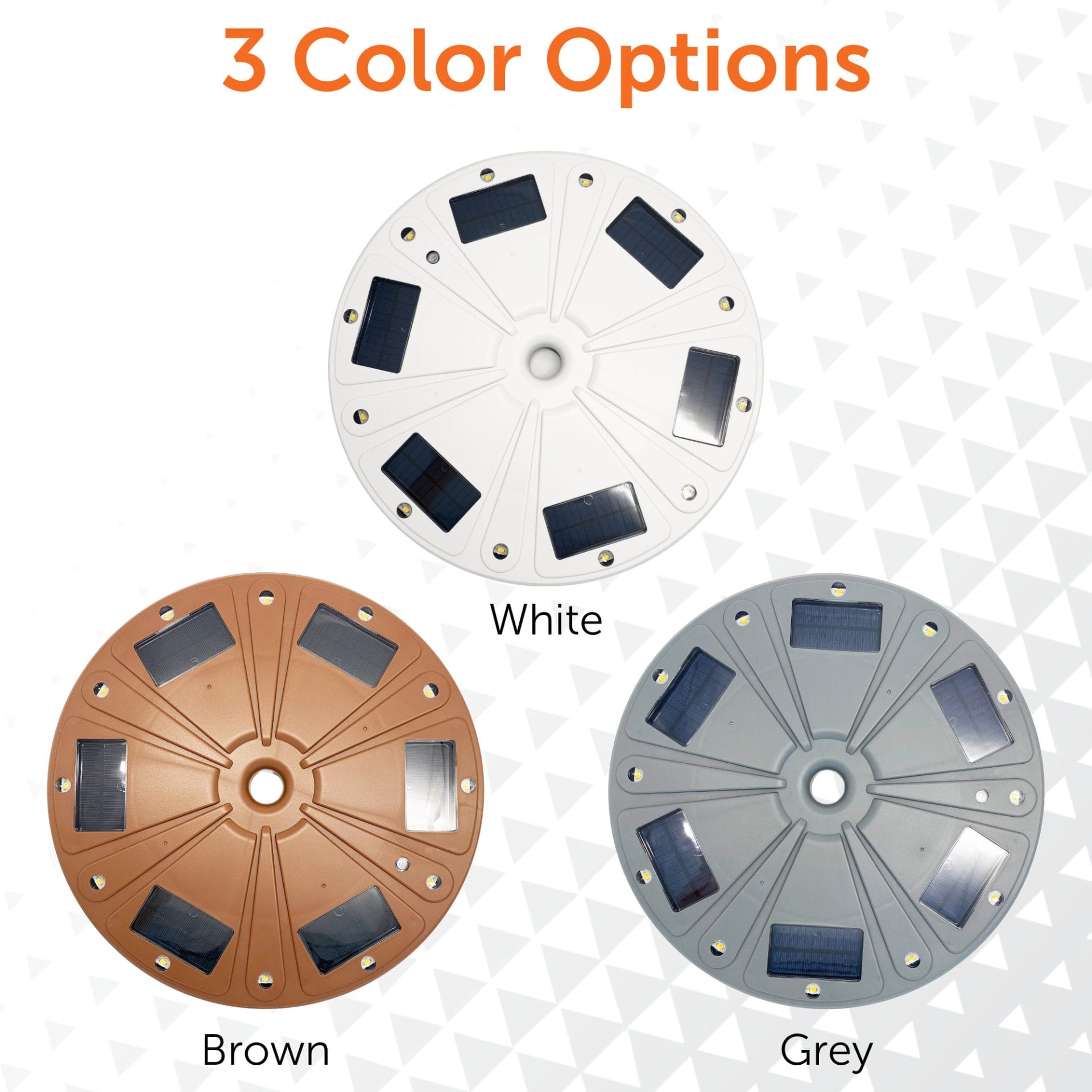 3 Color Options

White

Brown

Grey