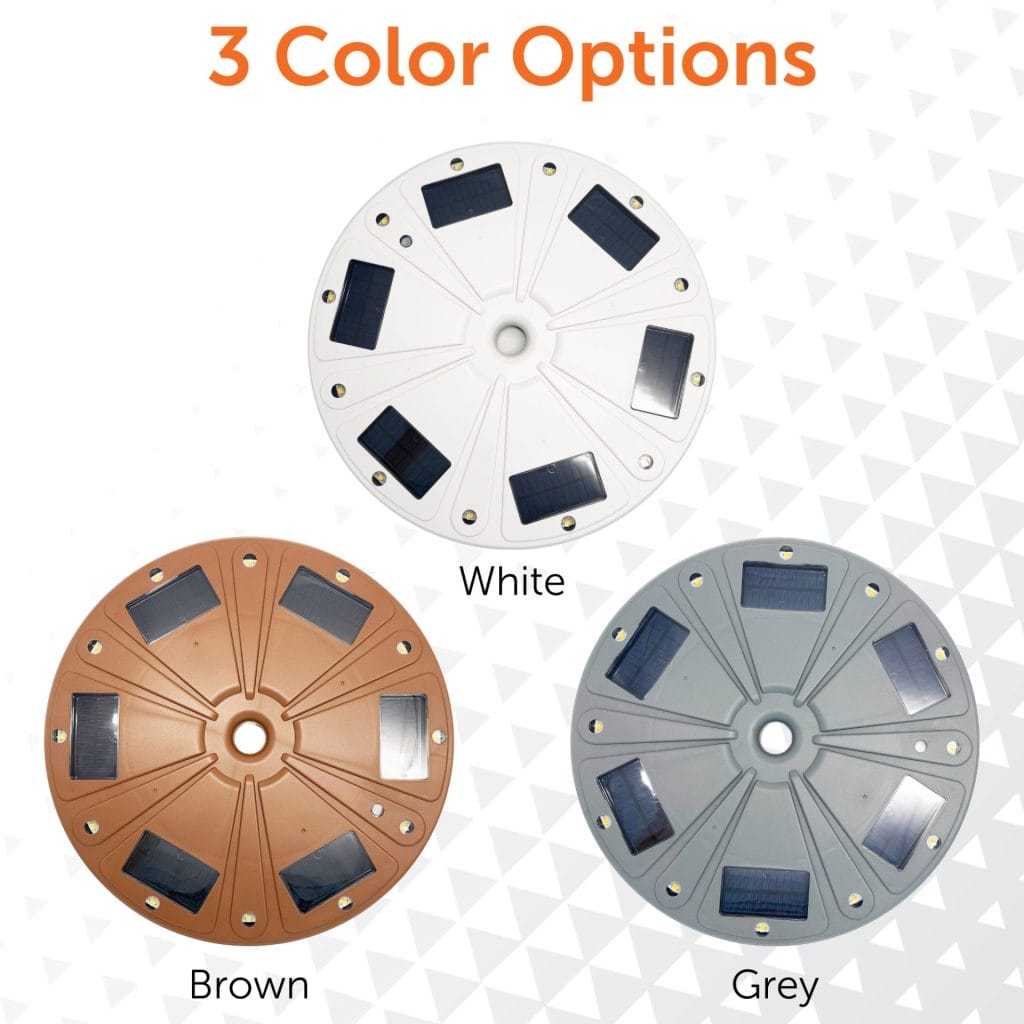 3 Color Options

White

Brown

Grey