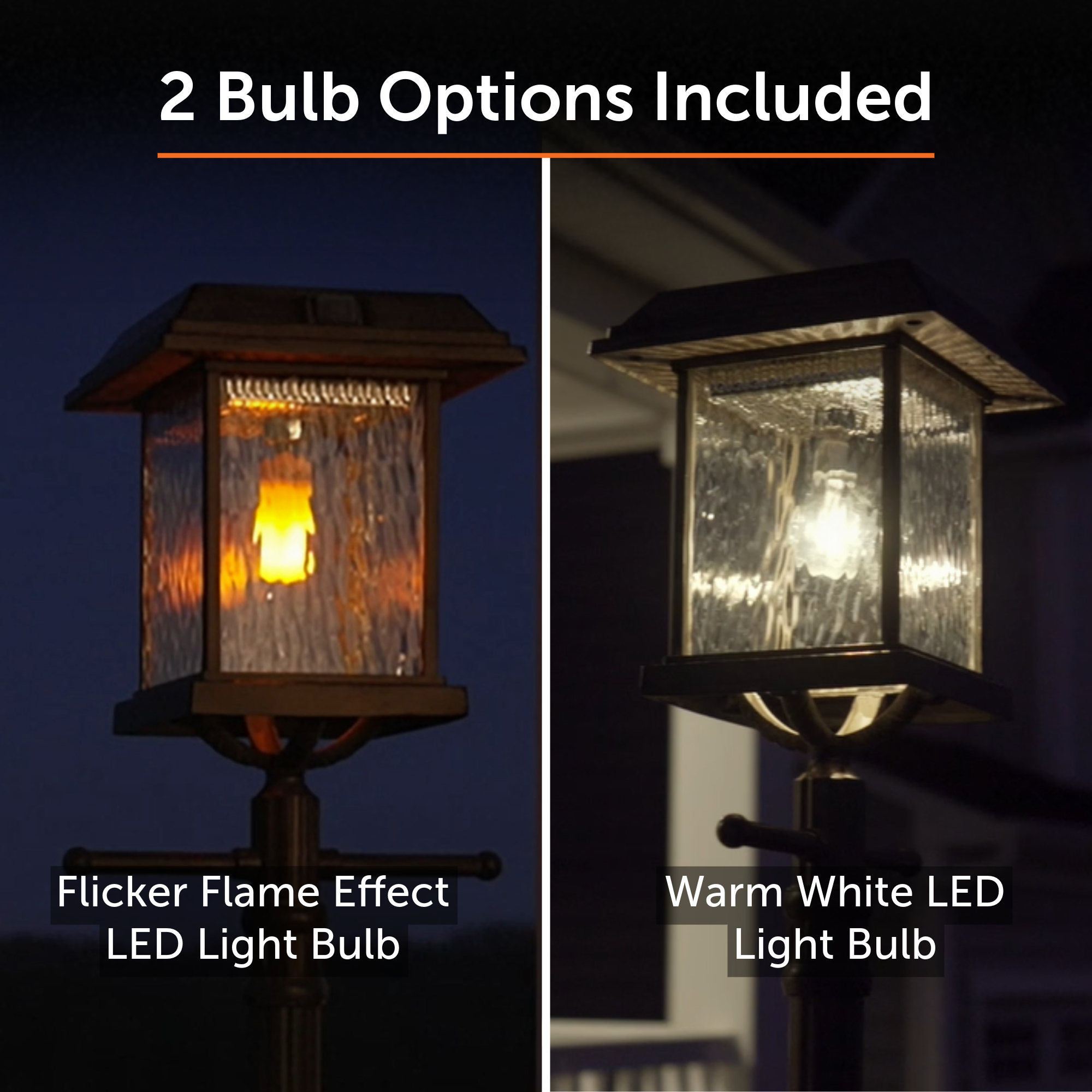 2 Bulb Options Included

Flicker Flame Effect LED Light Bulb

Warm White LED Light Bulb