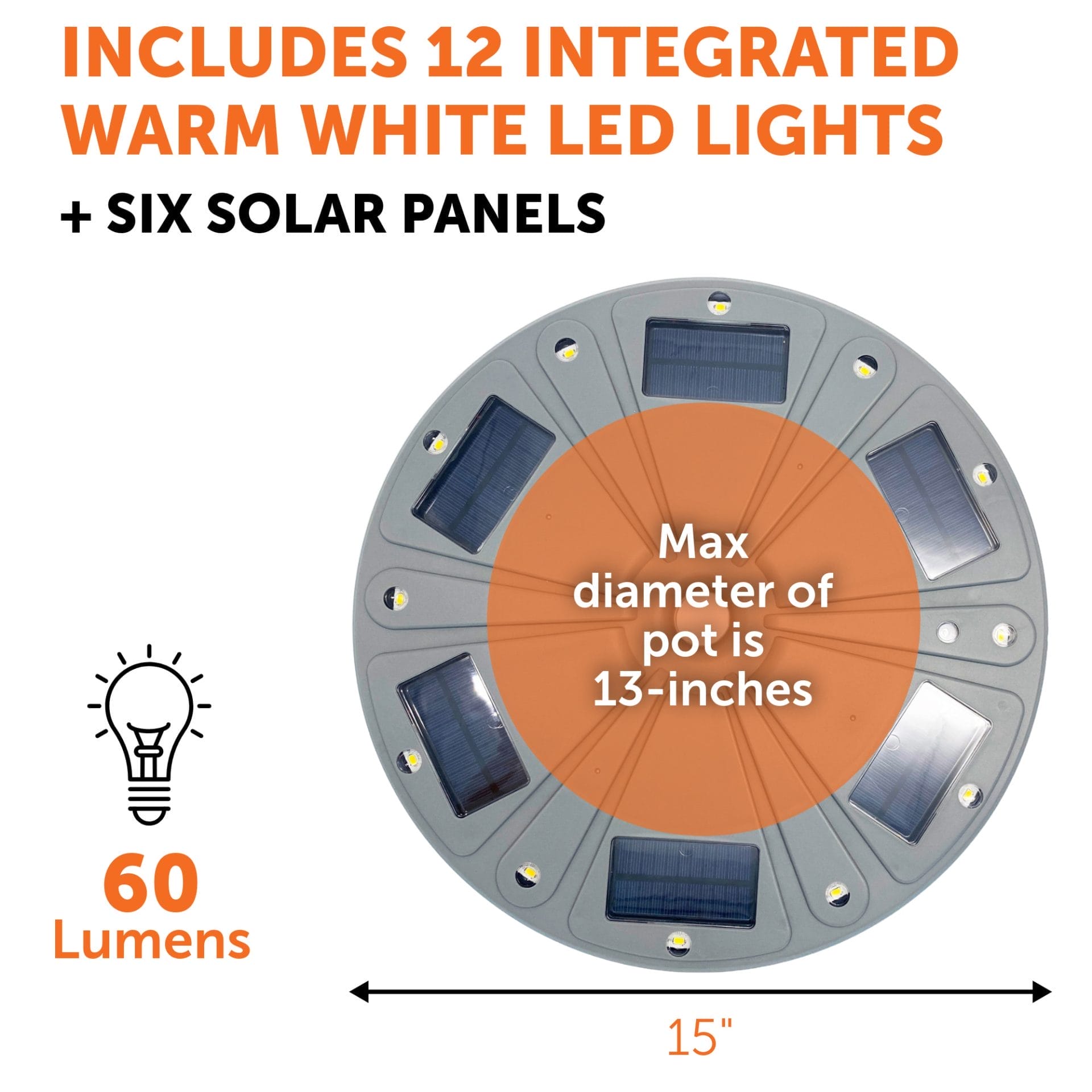 INCLUDES 12 INTEGRATED WARM WHITE LED LIGHTS

+ SIX SOLAR PANELS

Max diameter of pot is 13-inches

60 Lumens

15"