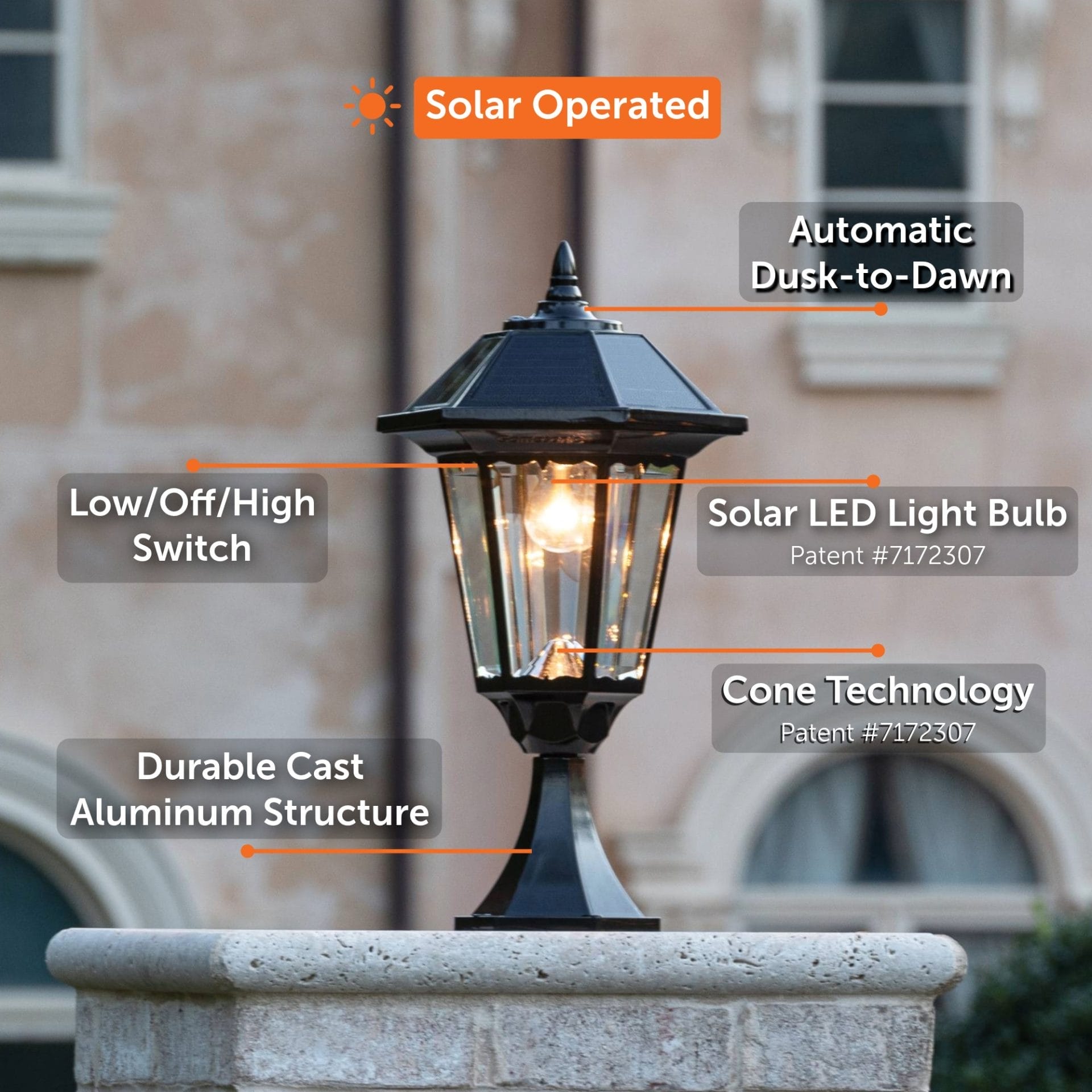 Solar Operated

Automatic Dusk-to-Dawn

Low/Off/High Switch

Solar LED Light Bulb
Patent #7172307

Cone Technology
Patent #7172307

Durable Cast Aluminum Structure