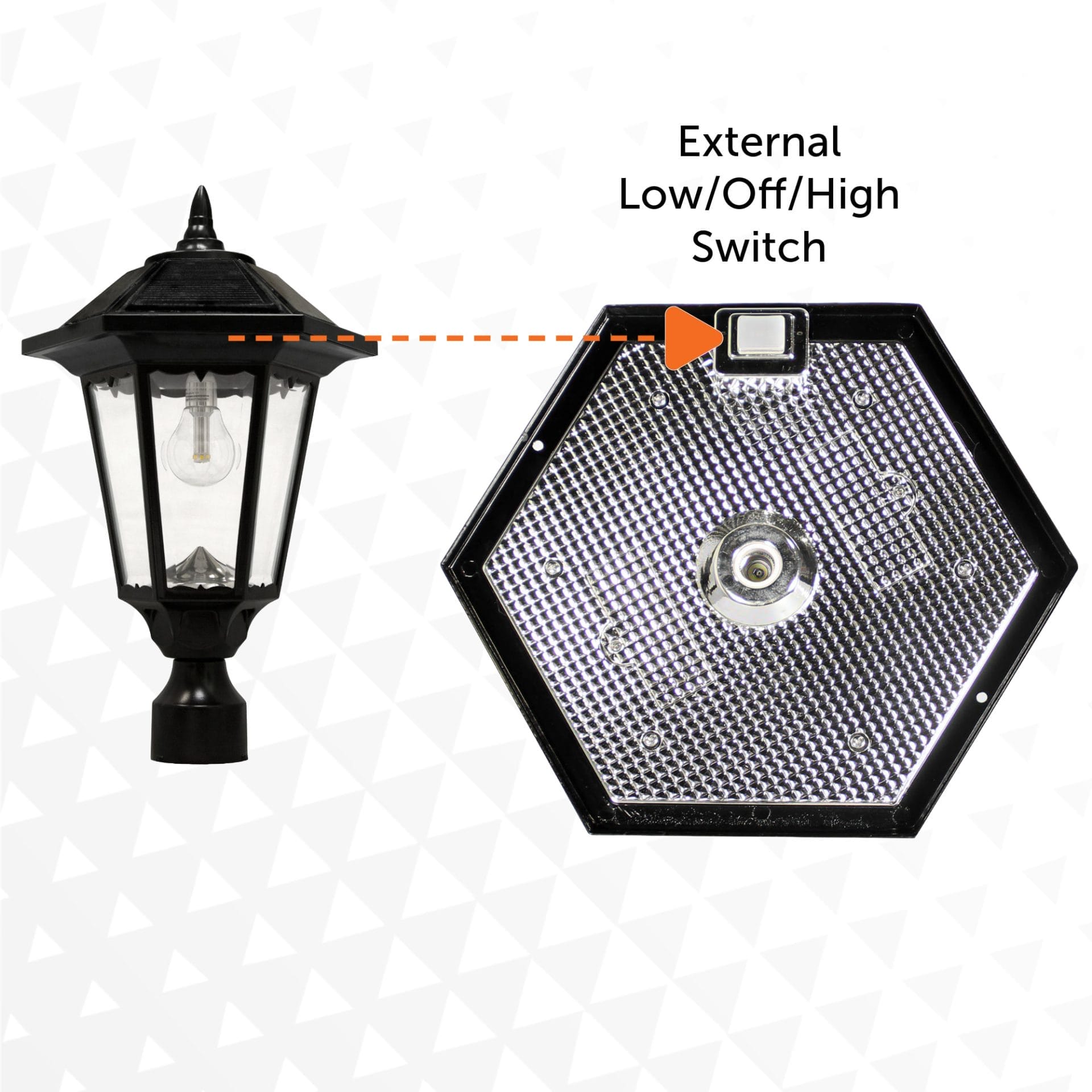 External
Low/Off/High
Switch