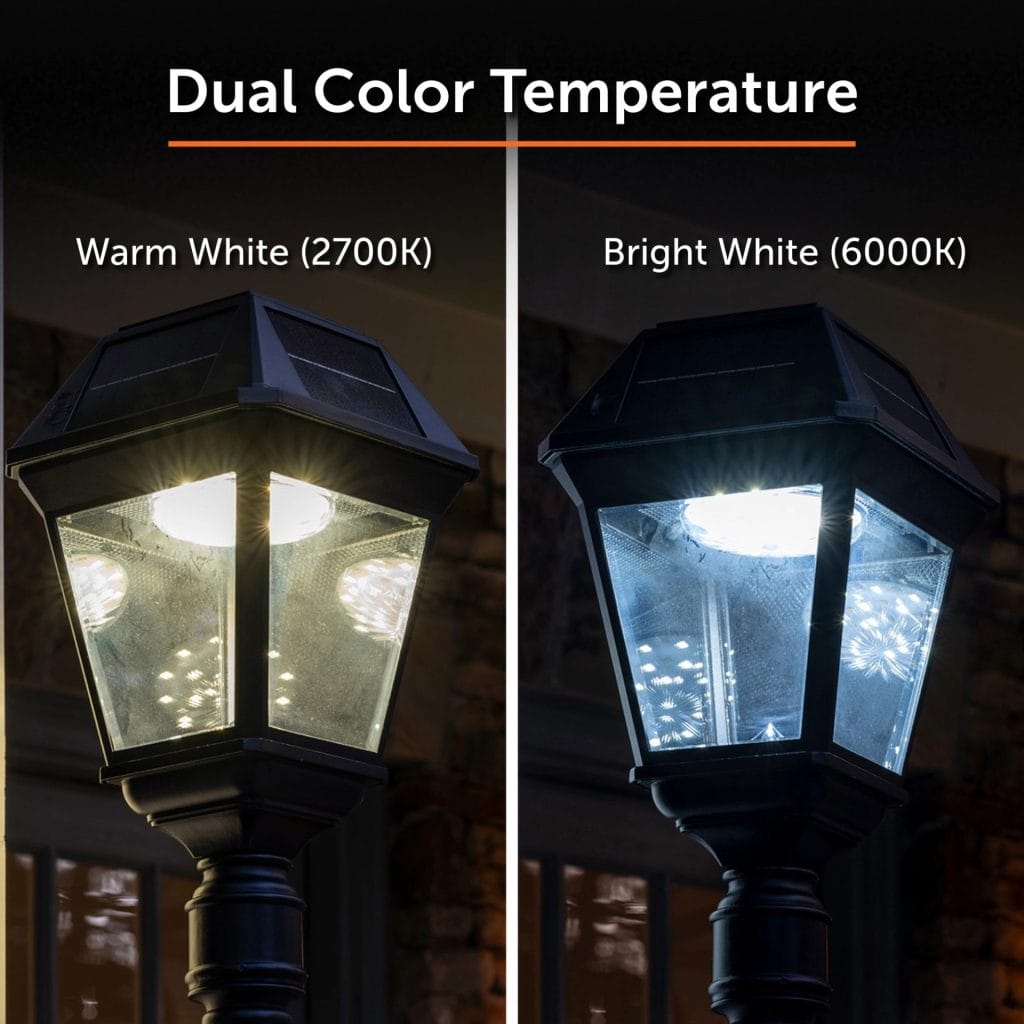 Dual Color Temperature

Warm White (2700K)

Bright White (6000K)