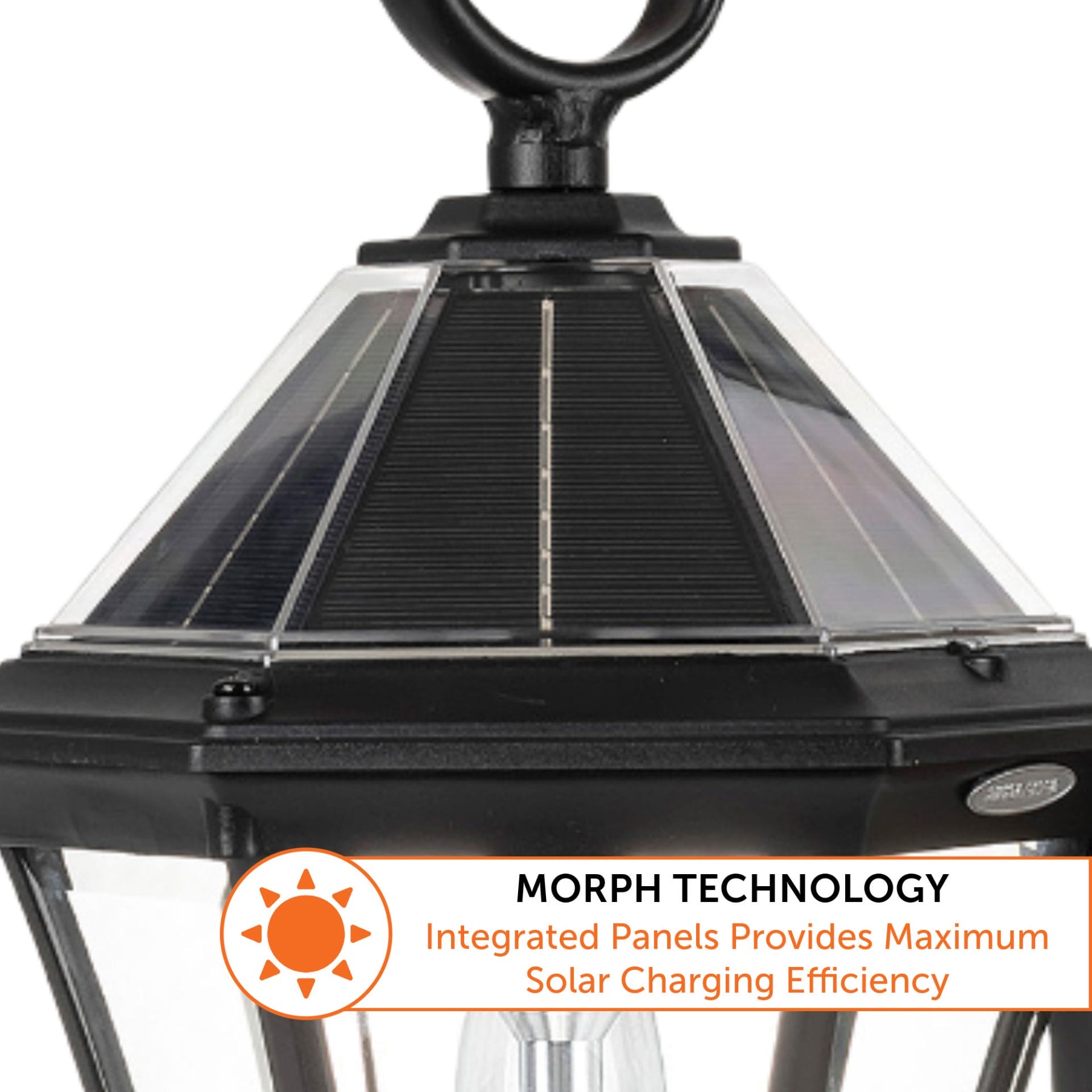 MORPH TECHNOLOGY
Integrated Panels Provides Maximum Solar Charging Efficiency