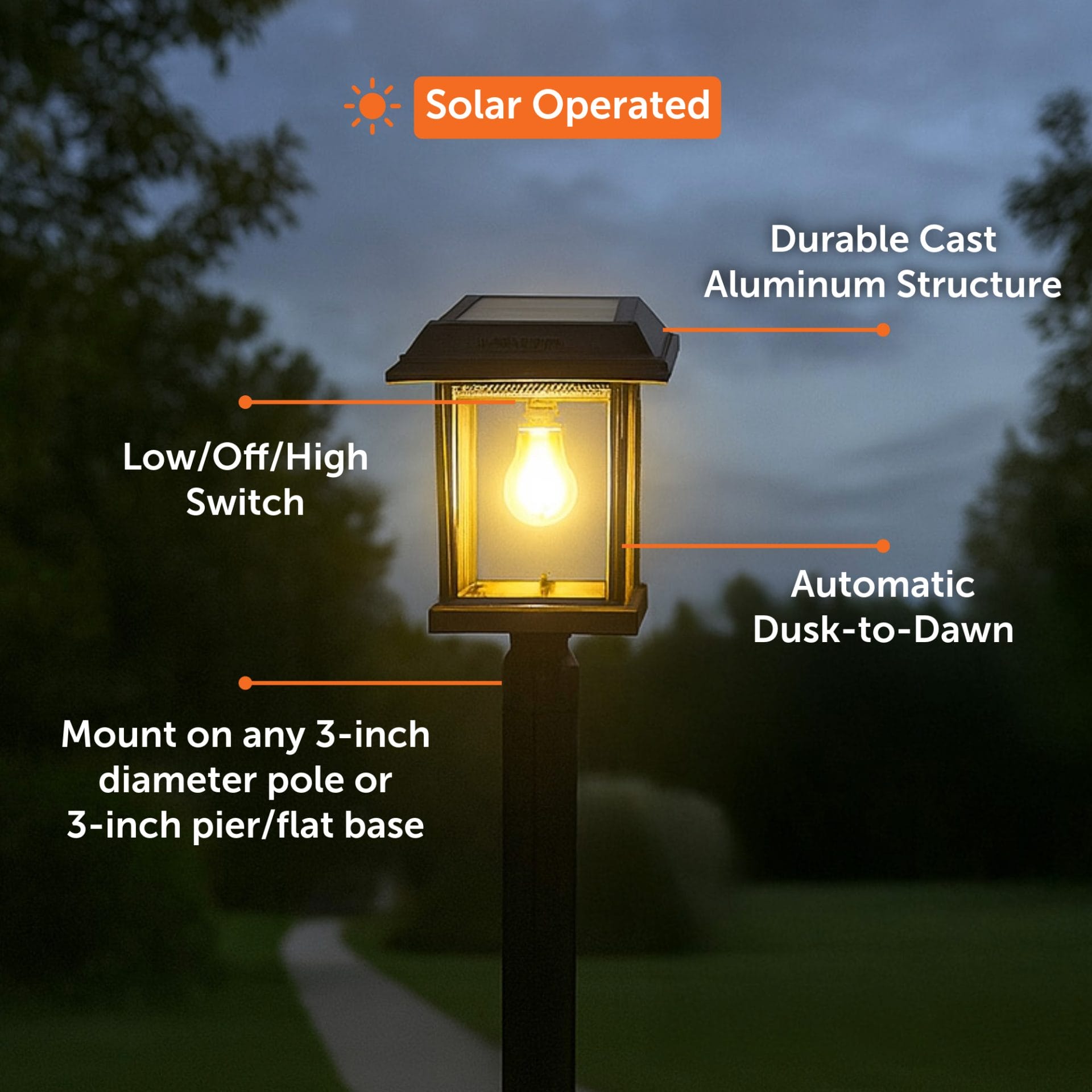 Solar Operated

Durable Cast Aluminum Structure

Low/Off/High Switch

Automatic Dusk-to-Dawn

Mount on any 3-inch diameter pole or 3-inch pier/flat base