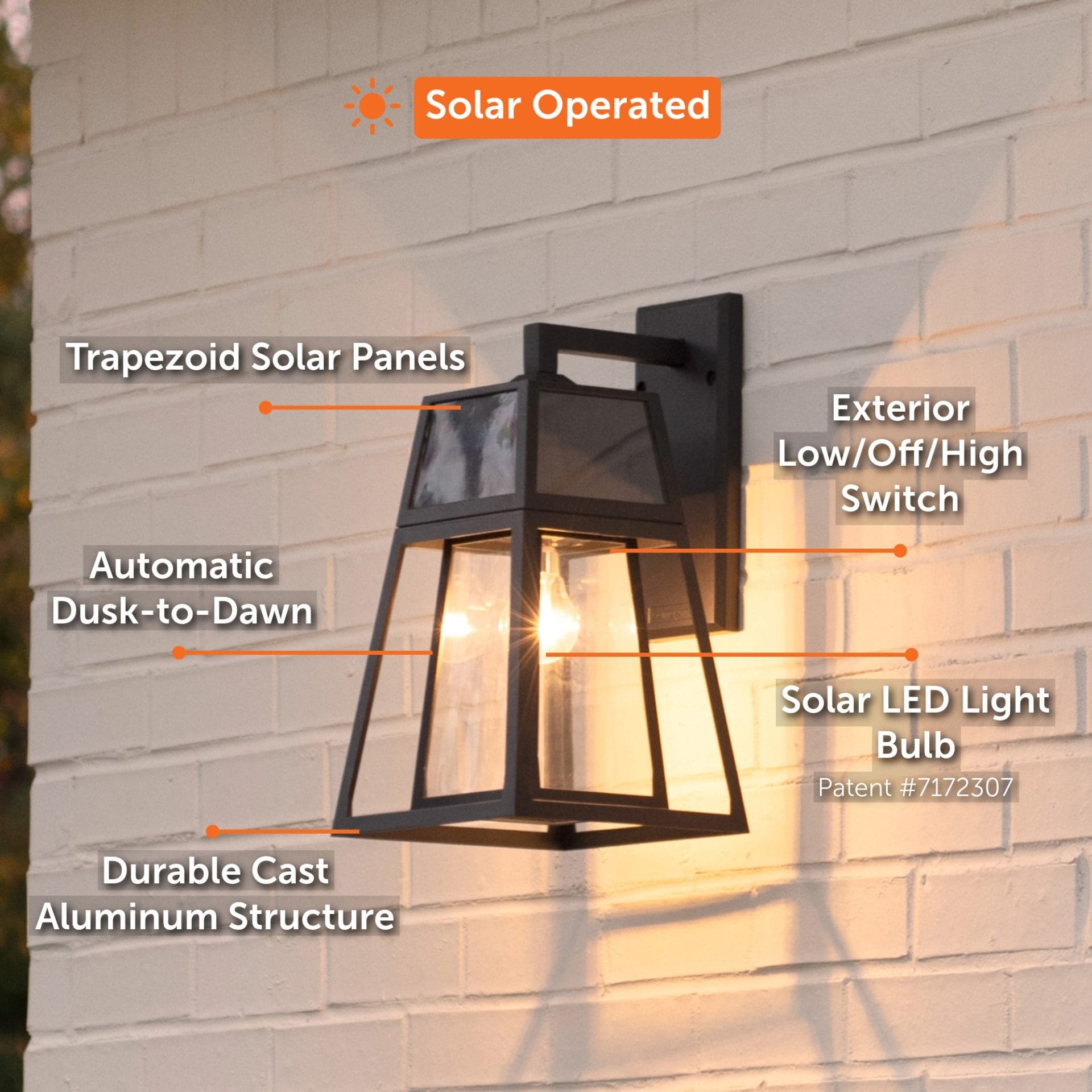 Solar Operated

Trapezoid Solar Panels

Exterior Low/Off/High Switch

Automatic Dusk-to-Dawn

Solar LED Light Bulb
Patent #7172307

Durable Cast Aluminum Structure