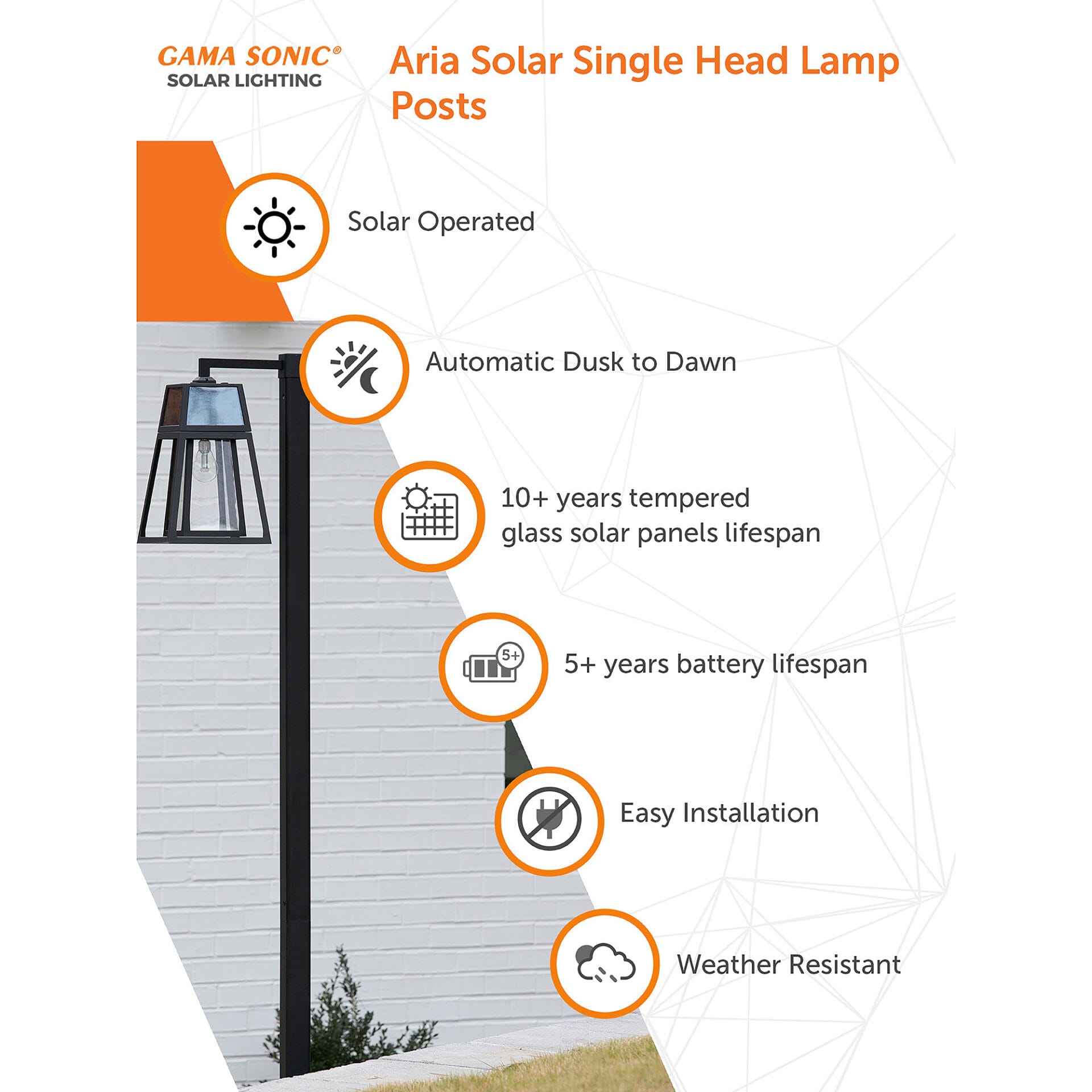 GAMA SONIC®
SOLAR LIGHTING

Aria Solar Single Head Lamp Posts

Solar Operated

Automatic Dusk to Dawn

10+ years tempered glass solar panels lifespan

5+

5+ years battery lifespan

Easy Installation

Weather Resistant