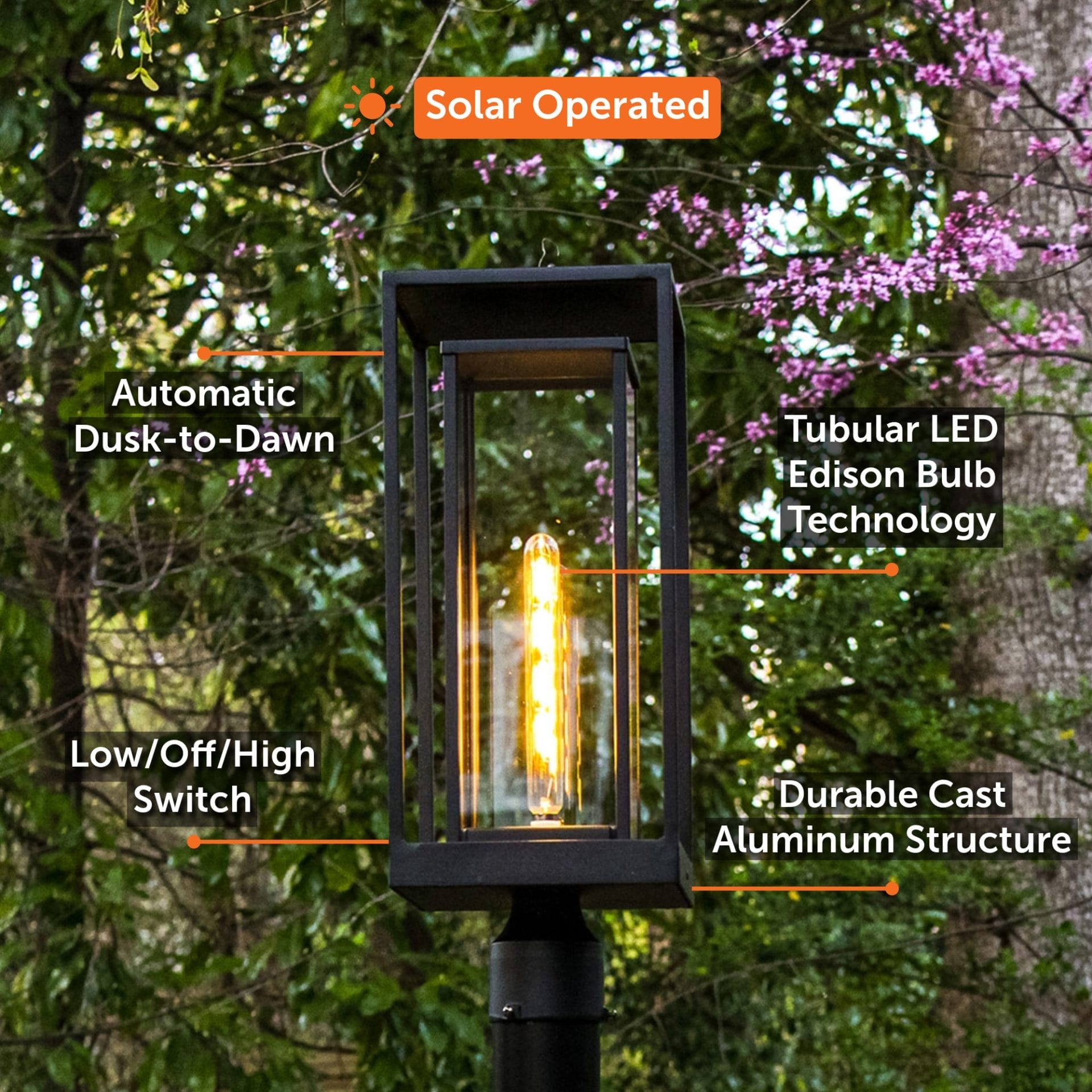 Solar Operated

Automatic Dusk-to-Dawn

Tubular LED Edison Bulb Technology

Low/Off/High Switch

Durable Cast Aluminum Structure