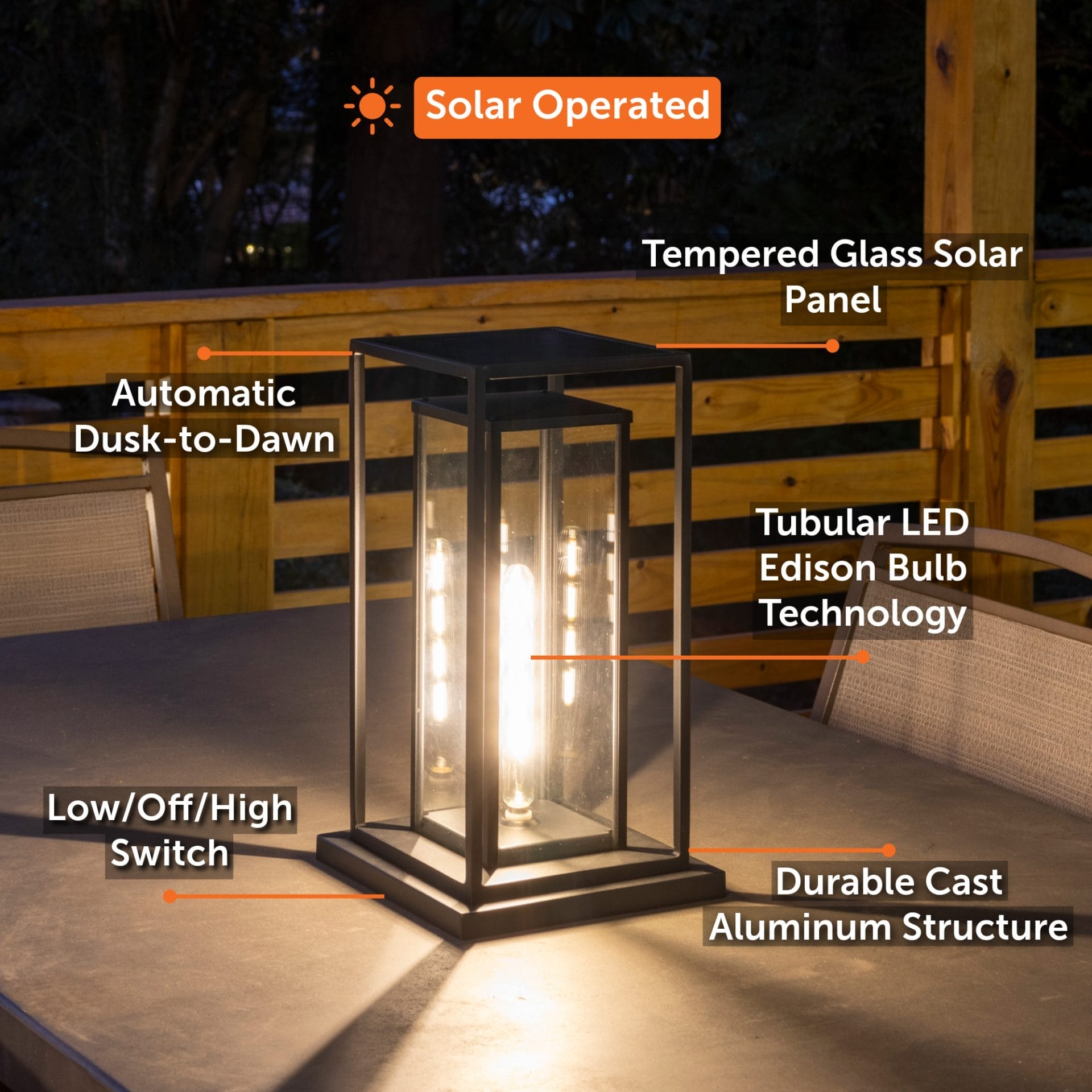 Solar Operated

Tempered Glass Solar Panel

Automatic Dusk-to-Dawn

Tubular LED Edison Bulb Technology

Low/Off/High Switch

Durable Cast Aluminum Structure