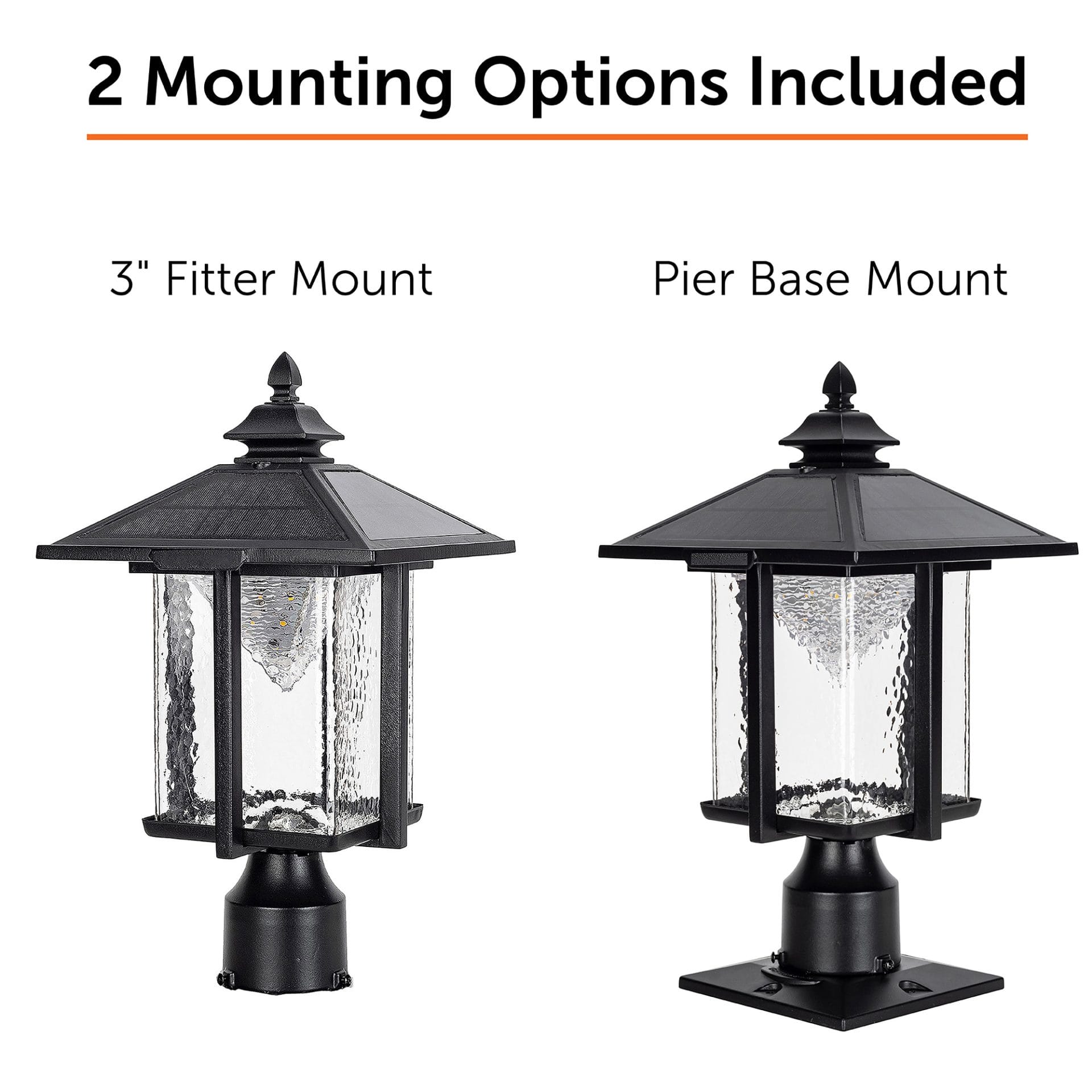 2 Mounting Options Included

3" Fitter Mount

Pier Base Mount