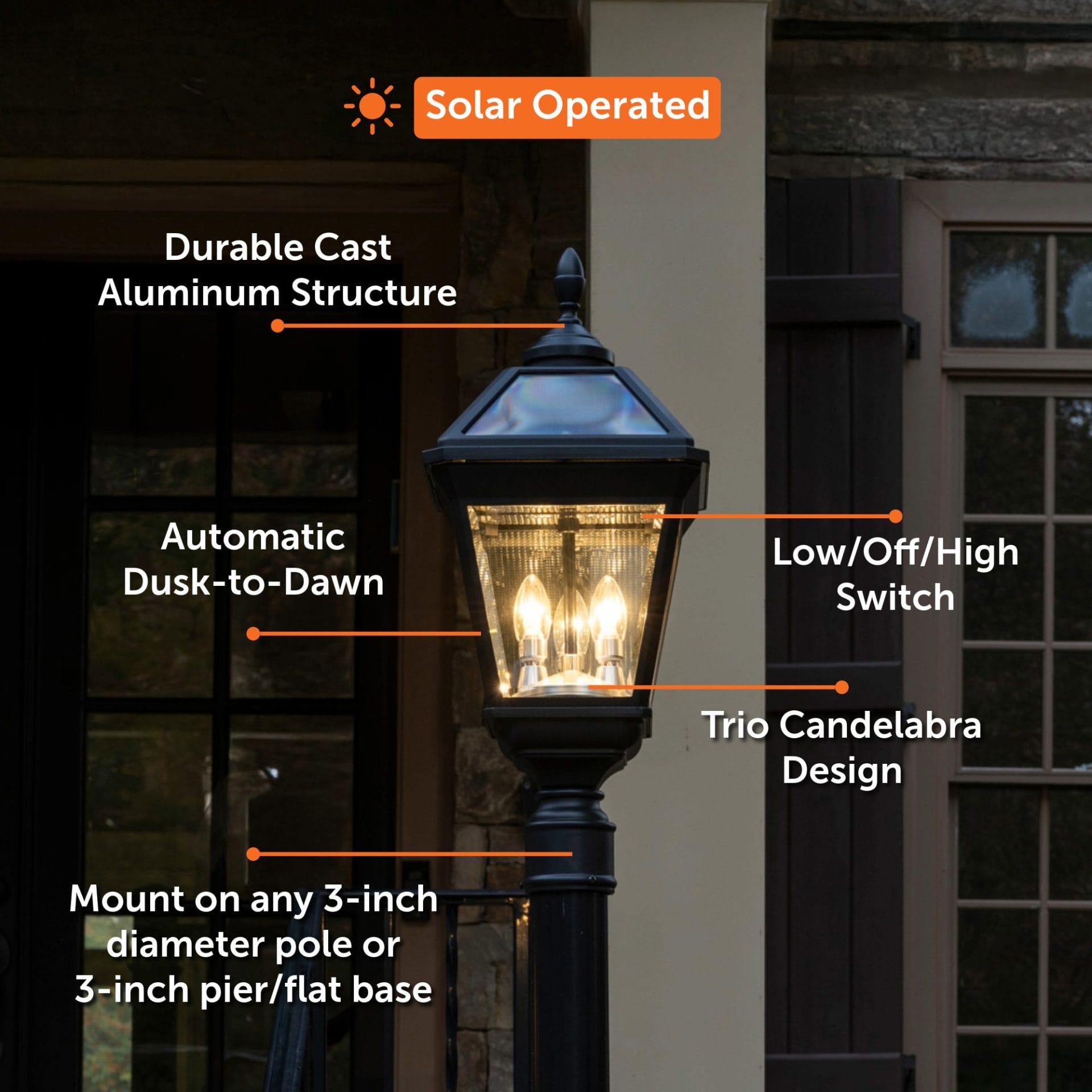 Solar Operated

Durable Cast Aluminum Structure

Automatic Dusk-to-Dawn

Low/Off/High Switch

Trio Candelabra Design

Mount on any 3-inch diameter pole or 3-inch pier/flat base