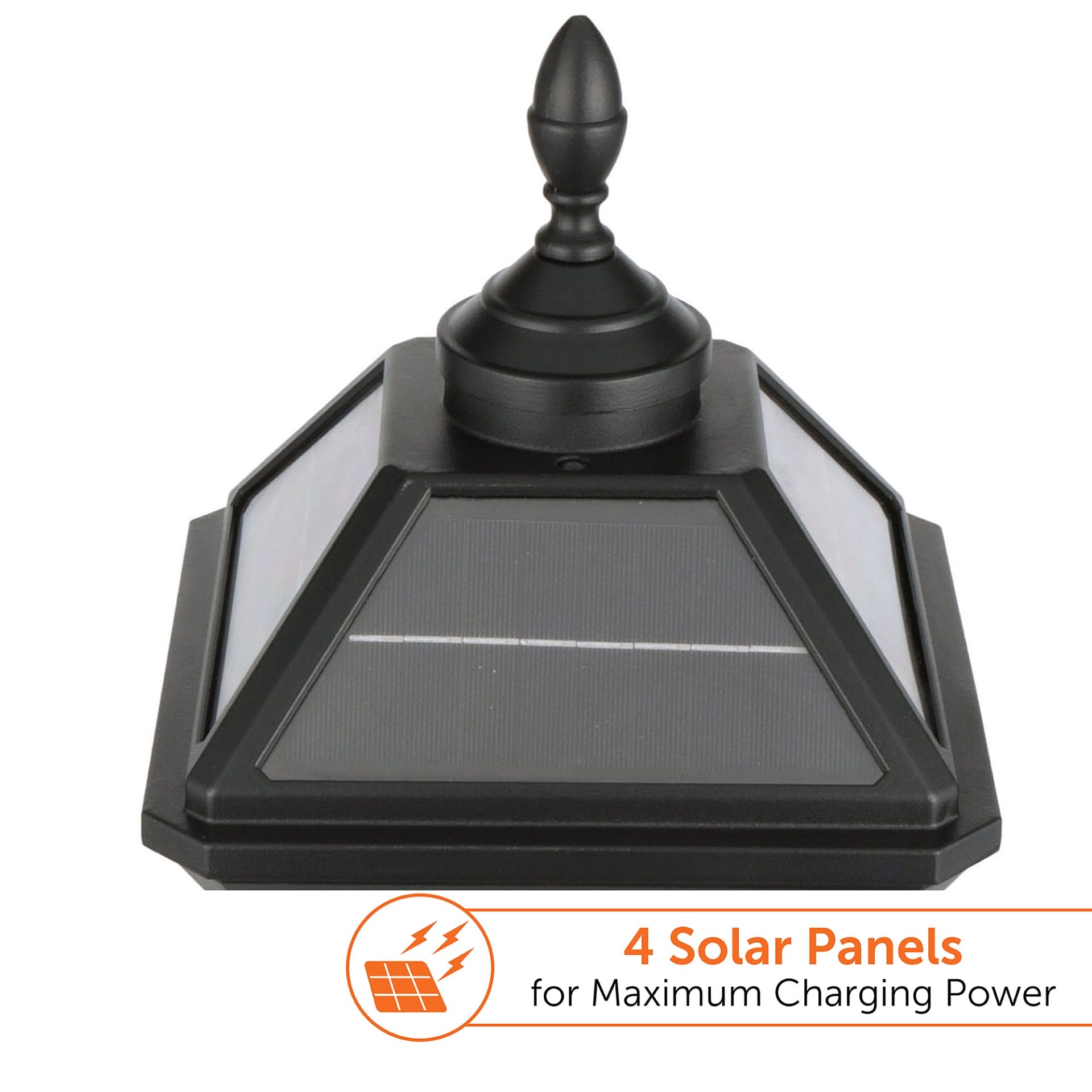 4 Solar Panels
for Maximum Charging Power