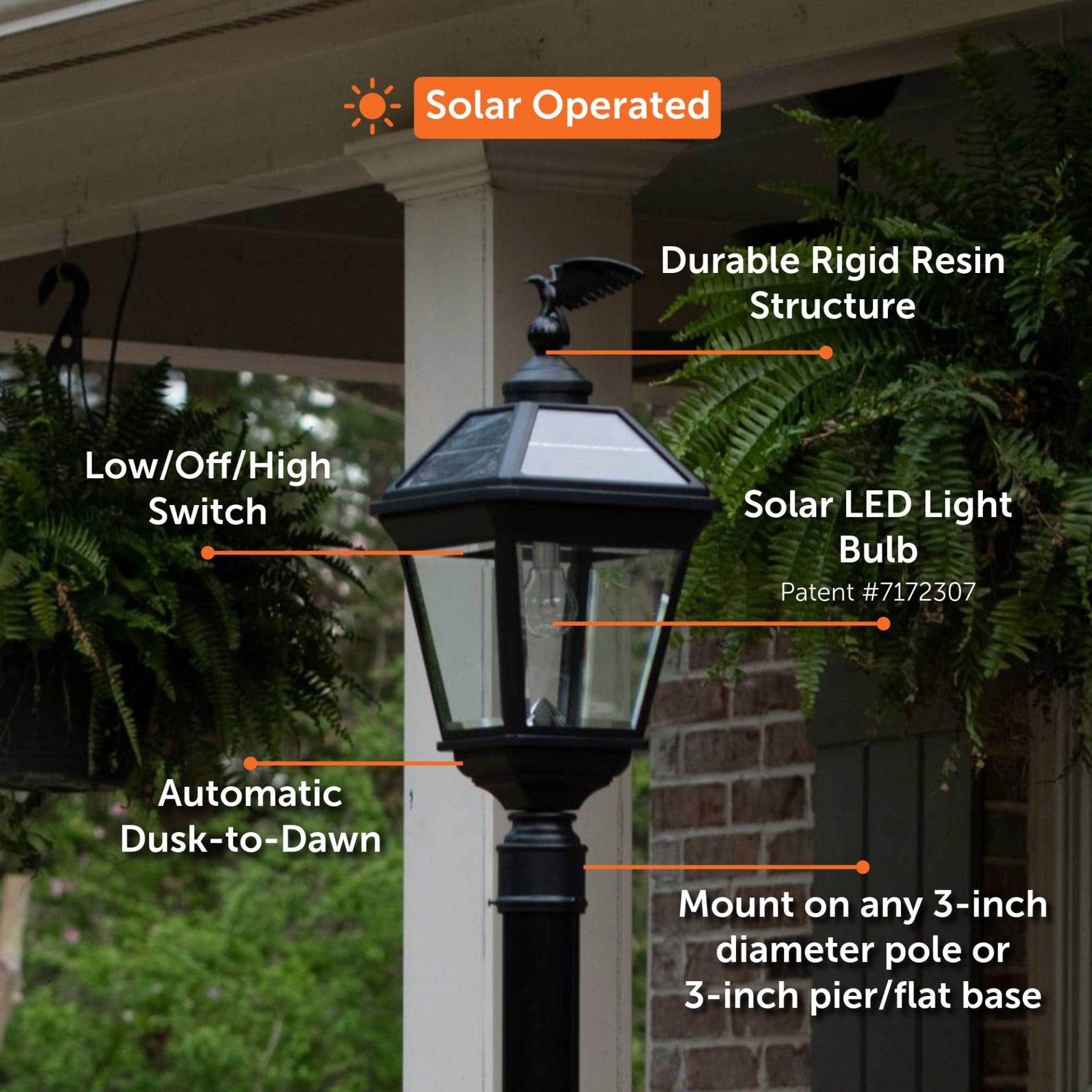 Solar Operated

Durable Rigid Resin Structure

Low/Off/High Switch

Solar LED Light Bulb
Patent #7172307

Automatic Dusk-to-Dawn

Mount on any 3-inch diameter pole or 3-inch pier/flat base