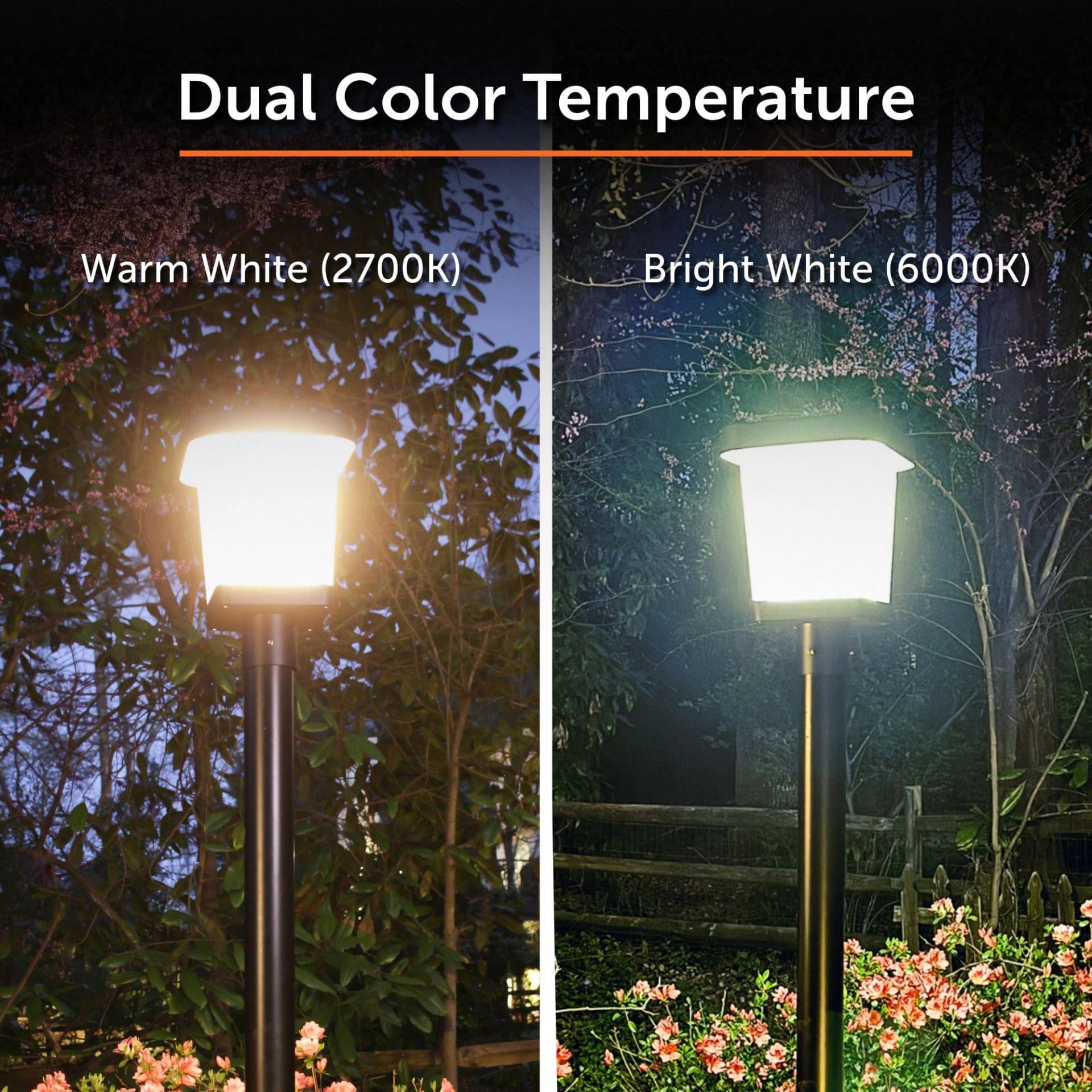 Dual Color Temperature

Warm White (2700K)

Bright White (6000K)