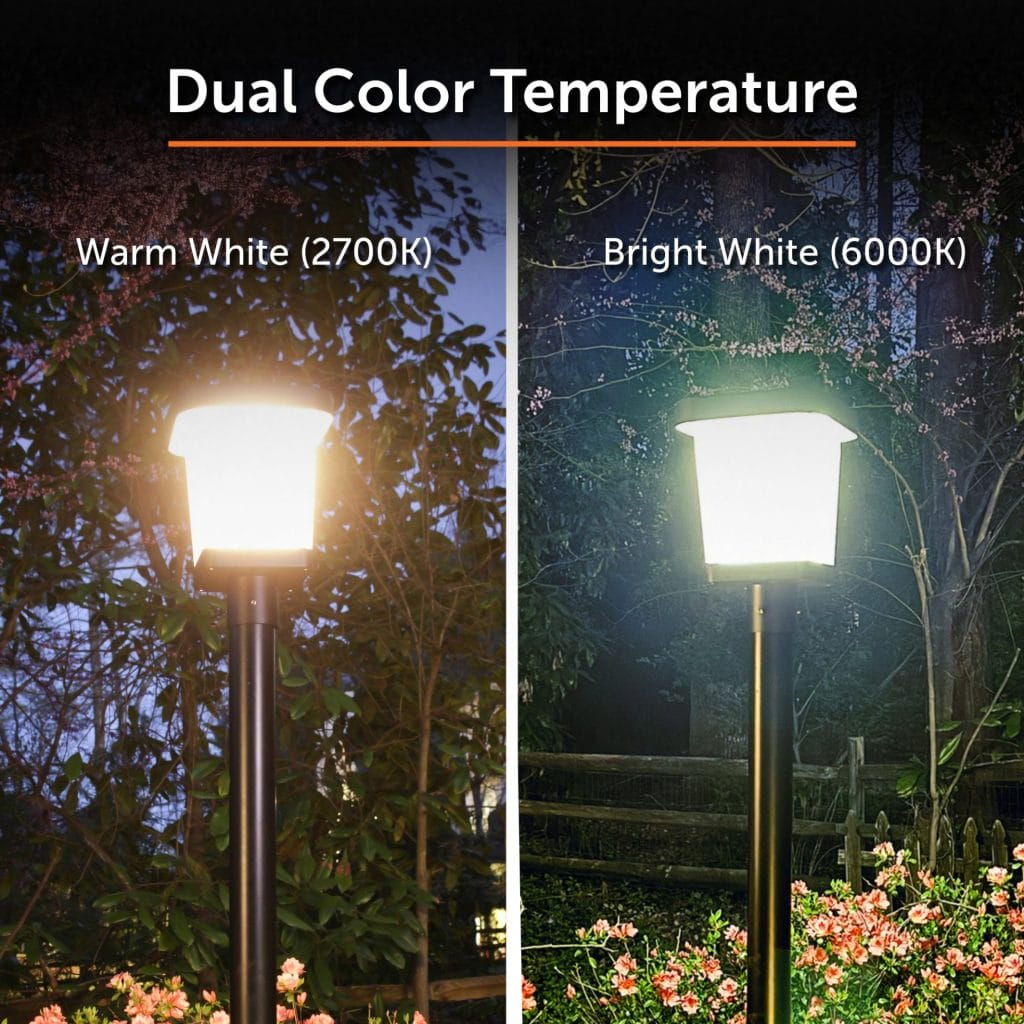 Dual Color Temperature

Warm White (2700K)

Bright White (6000K)