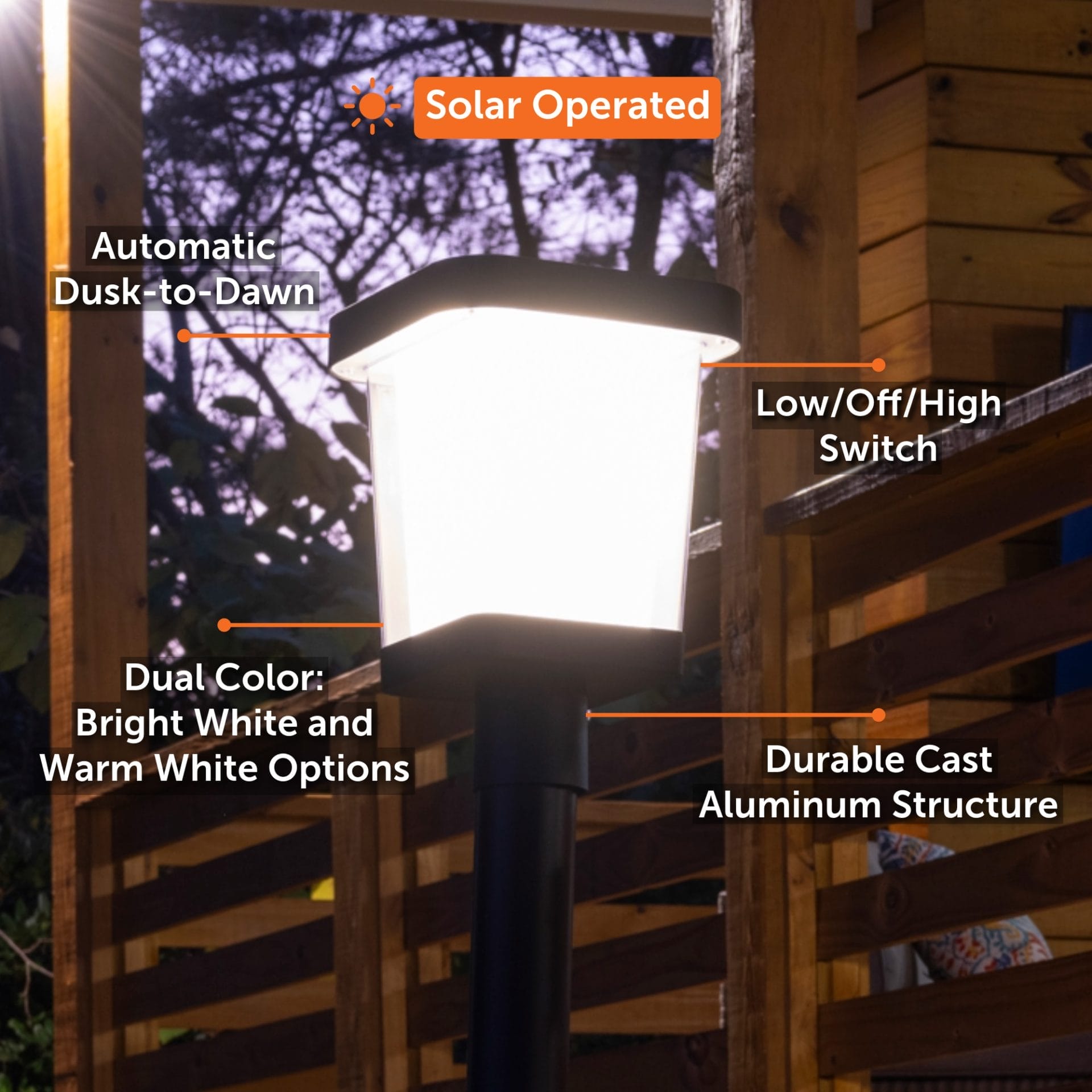 Solar Operated

Automatic
Dusk-to-Dawn

Low/Off/High
Switch

Dual Color:
Bright White and
Warm White Options

Durable Cast
Aluminum Structure