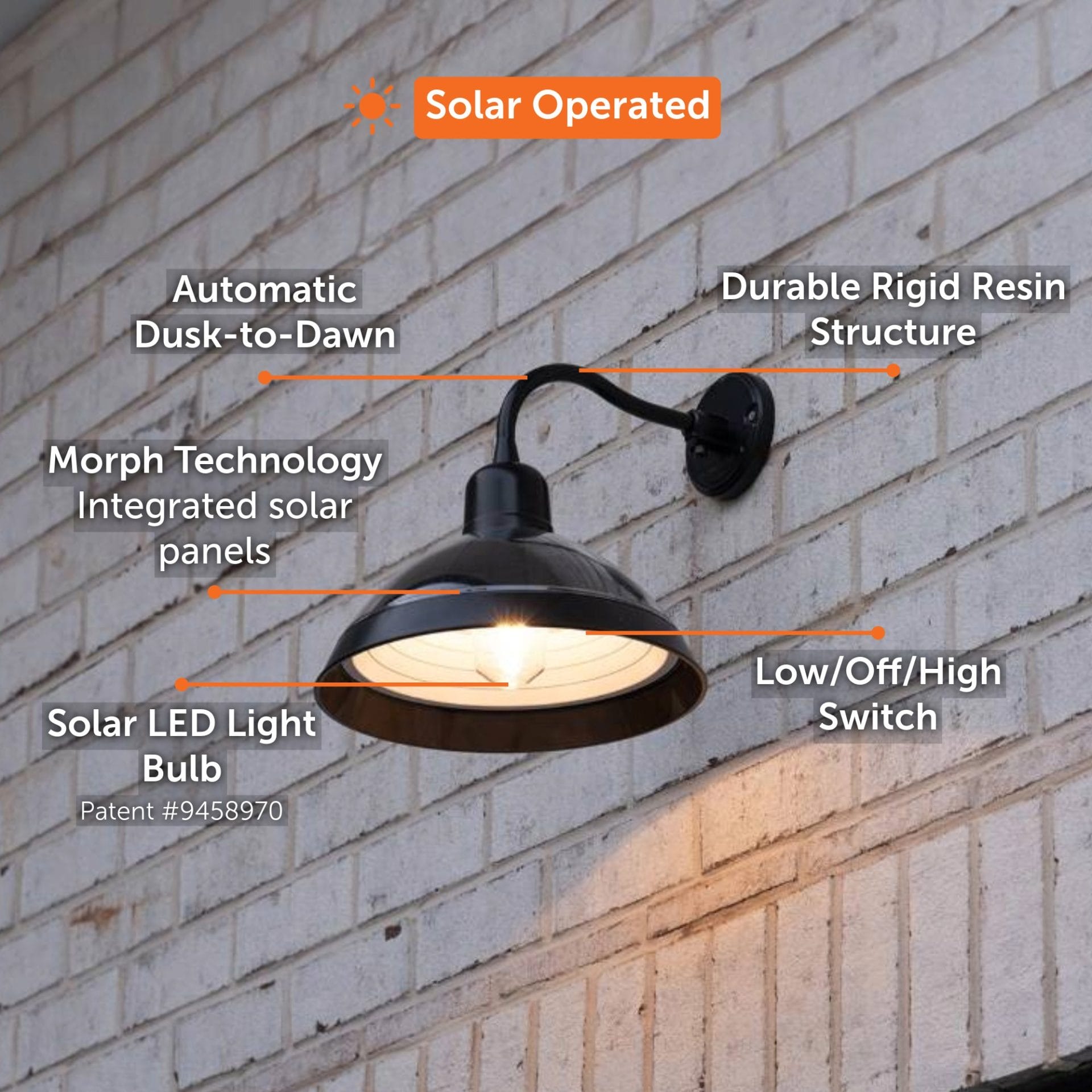 Solar Operated

Automatic Dusk-to-Dawn

Durable Rigid Resin Structure

Morph Technology Integrated solar panels

Low/Off/High Switch

Solar LED Light Bulb
Patent #9458970