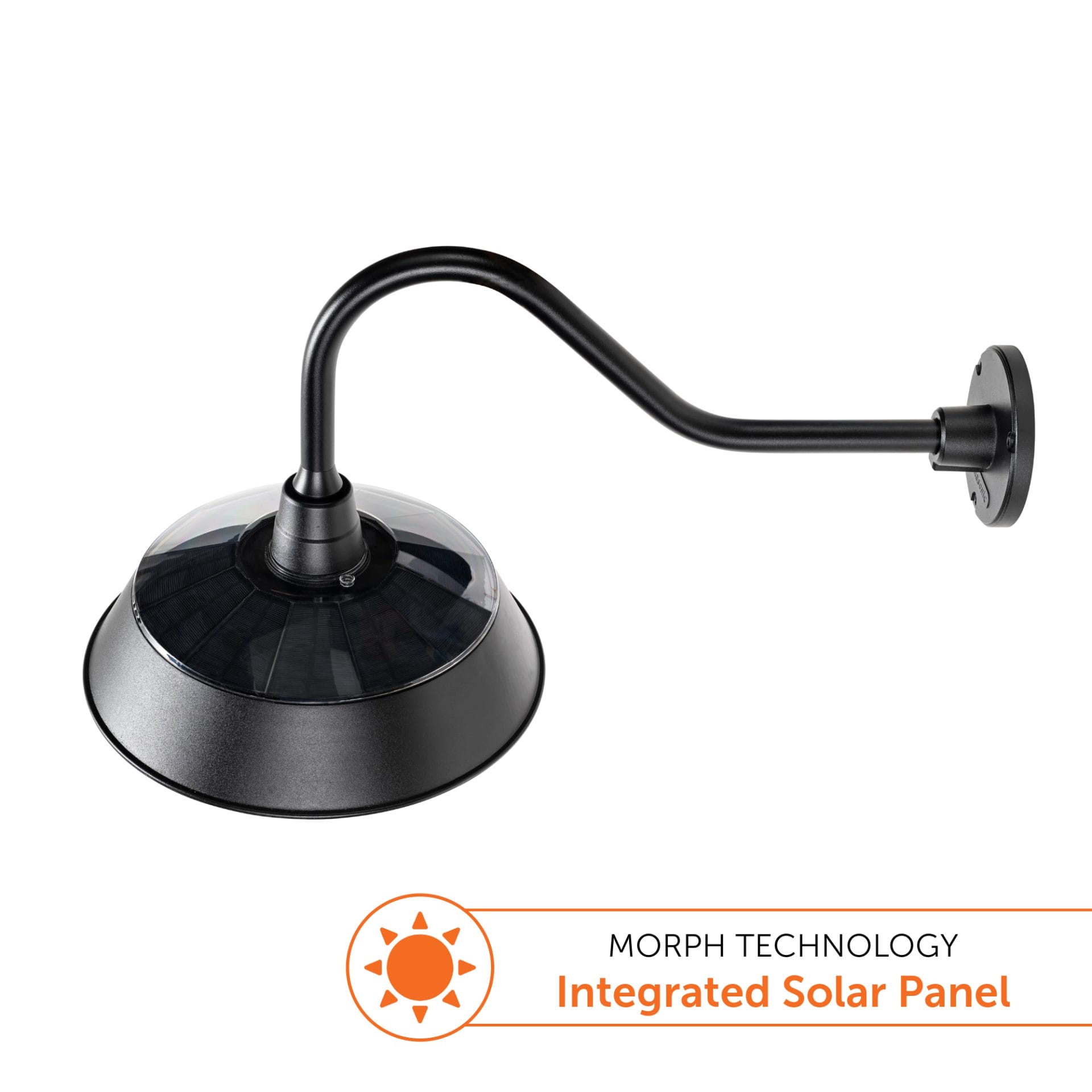 MORPH TECHNOLOGY
Integrated Solar Panel