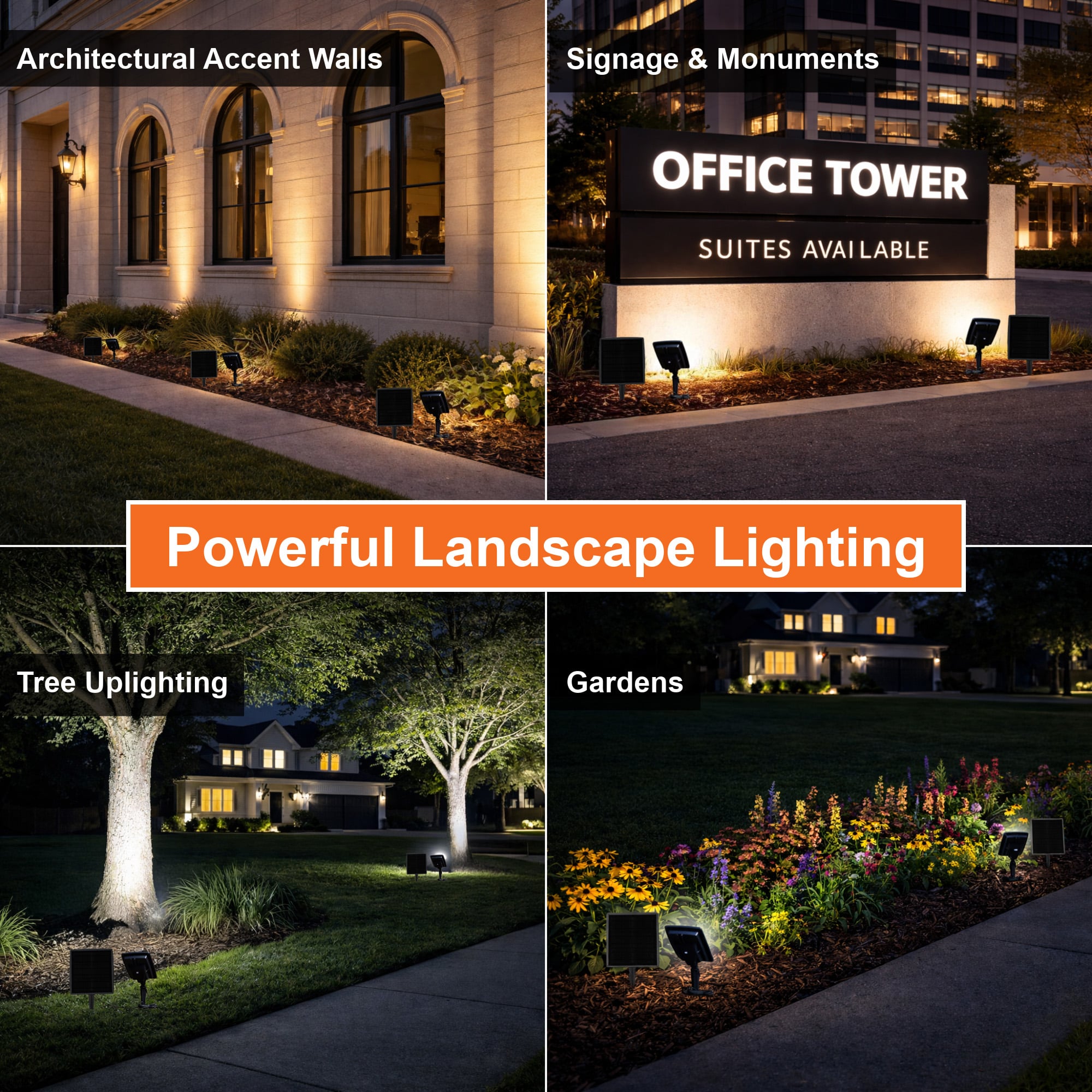 Architectural Accent Walls

Signage & Monuments

OFFICE TOWER

SUITES AVAILABLE

Powerful Landscape Lighting

Tree Uplighting

Gardens