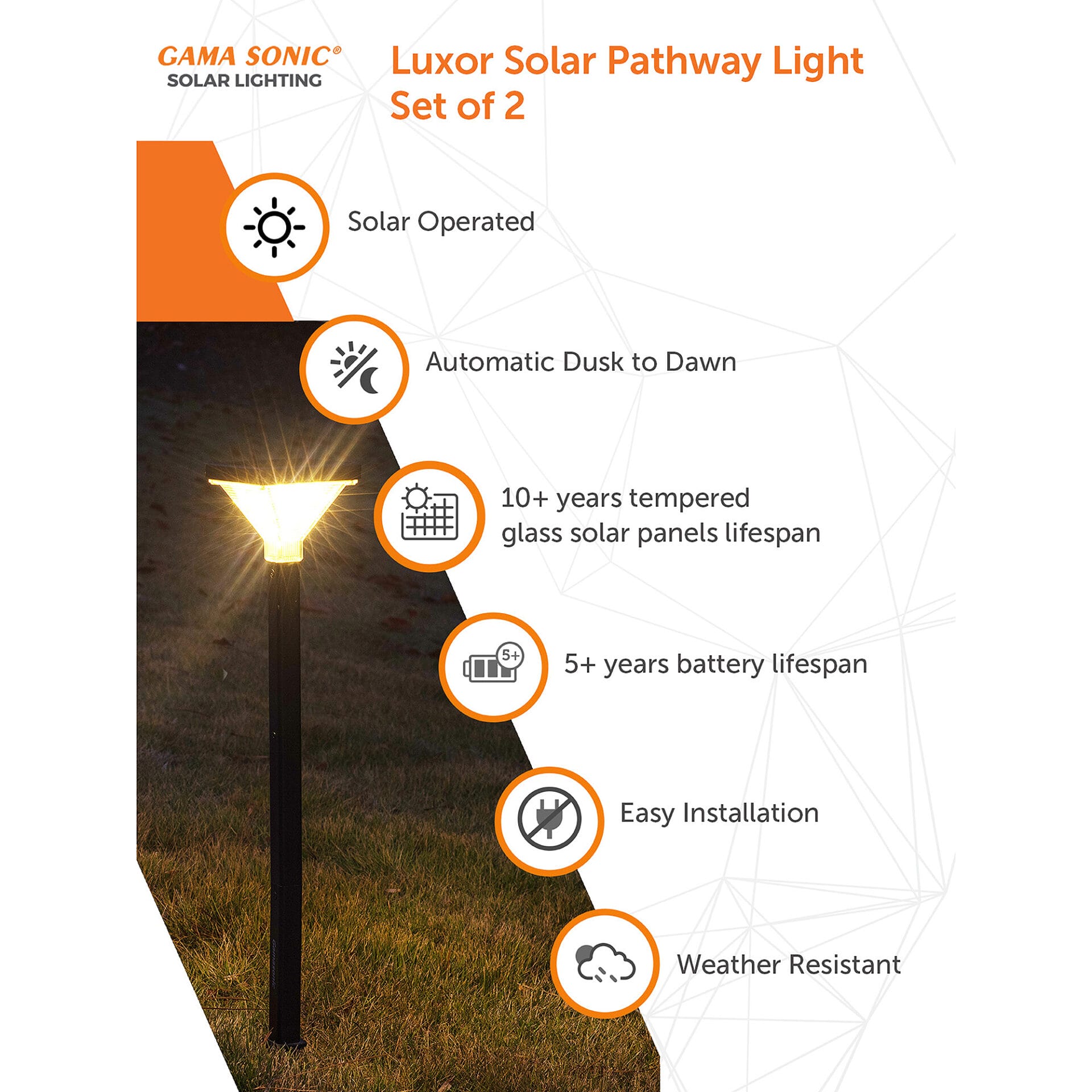 GAMA SONIC®
SOLAR LIGHTING

Luxor Solar Pathway Light
Set of 2

Solar Operated

Automatic Dusk to Dawn

10+ years tempered glass solar panels lifespan

5+

5+ years battery lifespan

Easy Installation

Weather Resistant