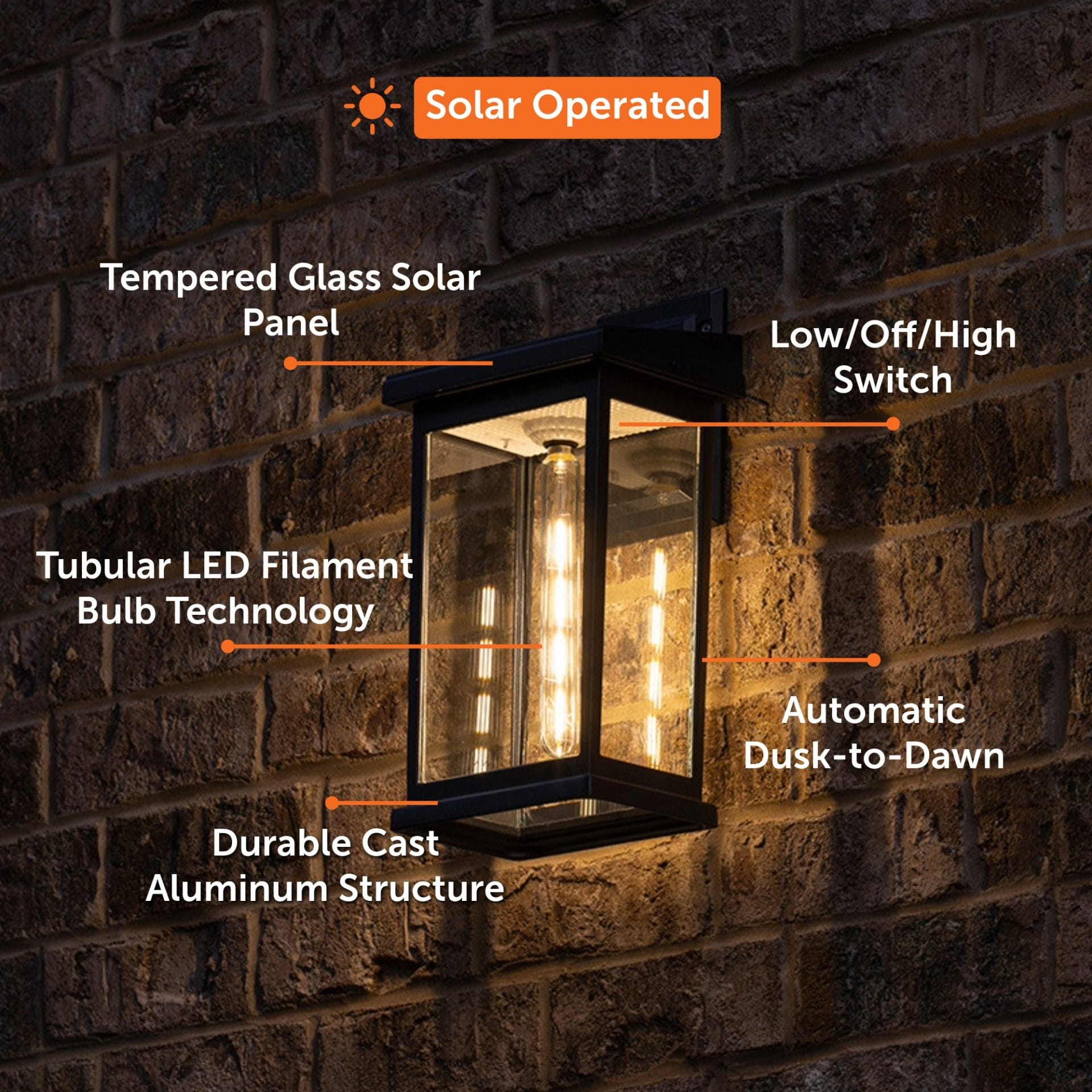 Solar Operated

Tempered Glass Solar Panel

Low/Off/High Switch

Tubular LED Filament Bulb Technology

Automatic Dusk-to-Dawn

Durable Cast Aluminum Structure