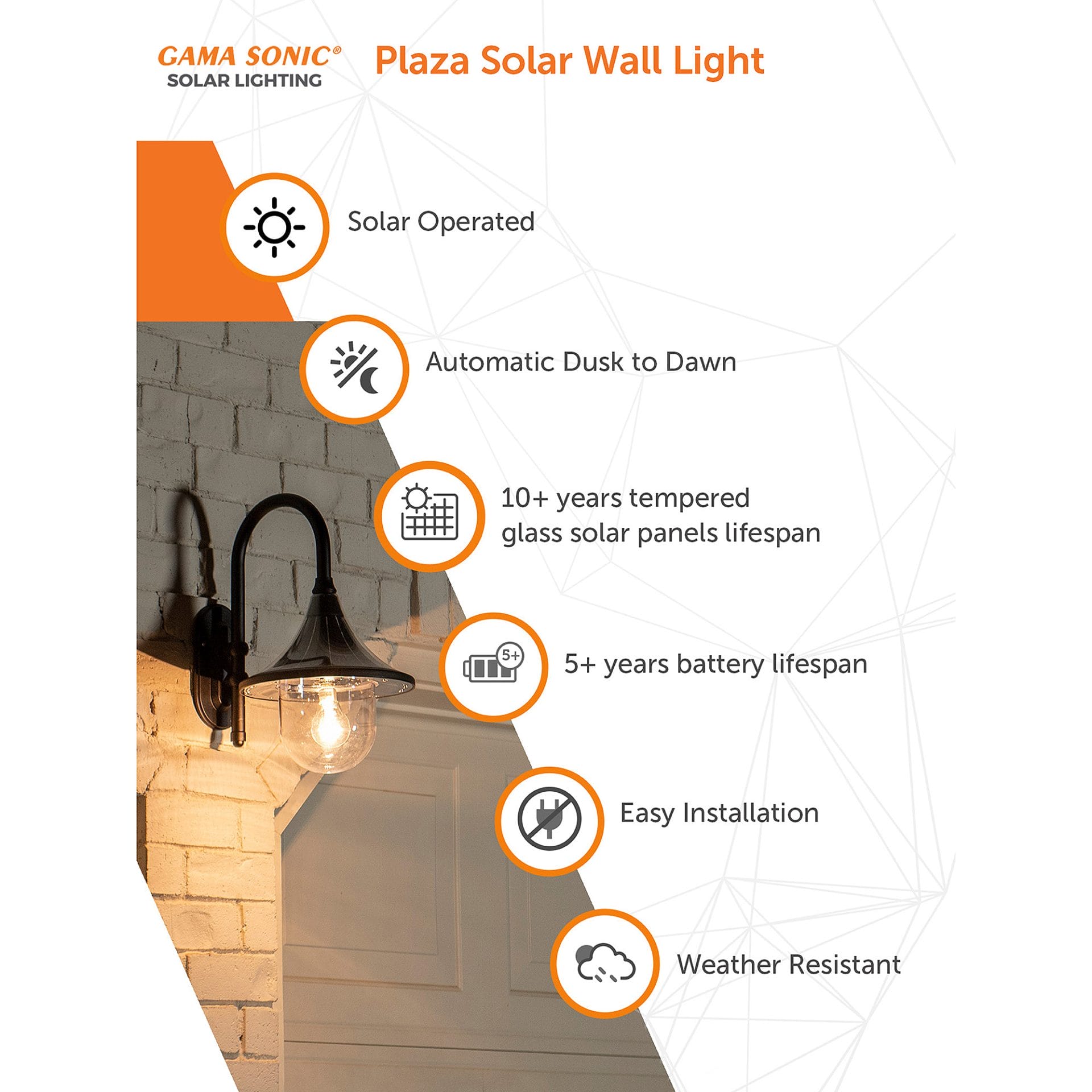 GAMA SONIC®
SOLAR LIGHTING

Plaza Solar Wall Light

Solar Operated

Automatic Dusk to Dawn

10+ years tempered glass solar panels lifespan

5+

5+ years battery lifespan

Easy Installation

Weather Resistant