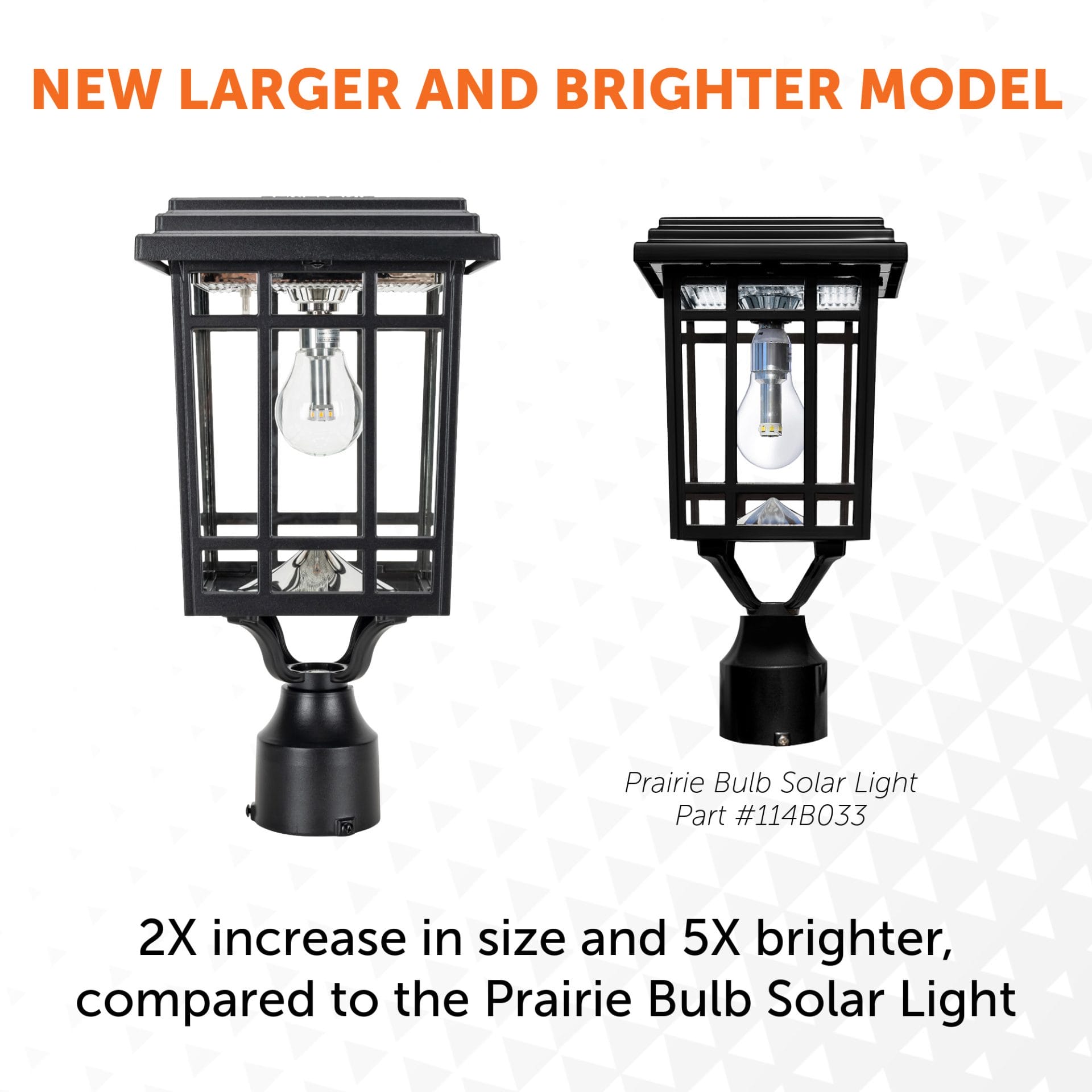 NEW LARGER AND BRIGHTER MODEL

Prairie Bulb Solar Light
Part #114B033

2X increase in size and 5X brighter, compared to the Prairie Bulb Solar Light