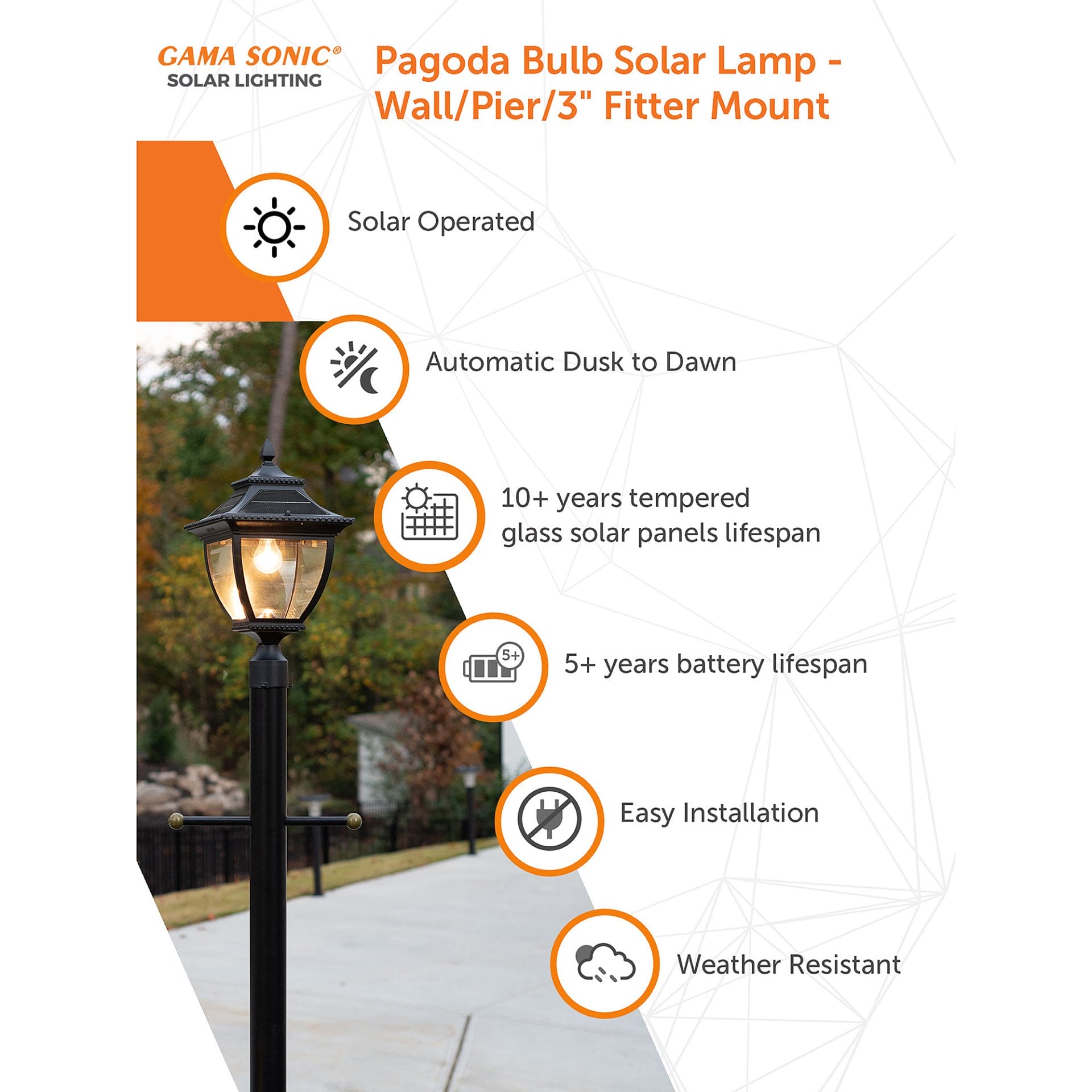 GAMA SONIC®
SOLAR LIGHTING

Pagoda Bulb Solar Lamp - Wall/Pier/3" Fitter Mount

Solar Operated

Automatic Dusk to Dawn

10+ years tempered glass solar panels lifespan

5+

5+ years battery lifespan

Easy Installation

Weather Resistant